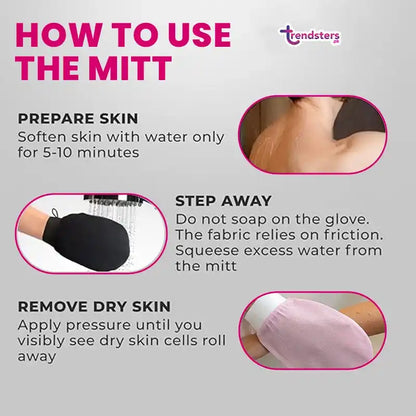 HOW TO USE THE MITT

trendsters.pk

PREPARE SKIN
Soften skin with water only for 5-10 minutes

STEP AWAY
Do not soap on the glove. The fabric relies on friction. Squeese excess water from the mitt

REMOVE DRY SKIN
Apply pressure until you visibly see dry skin cells roll away